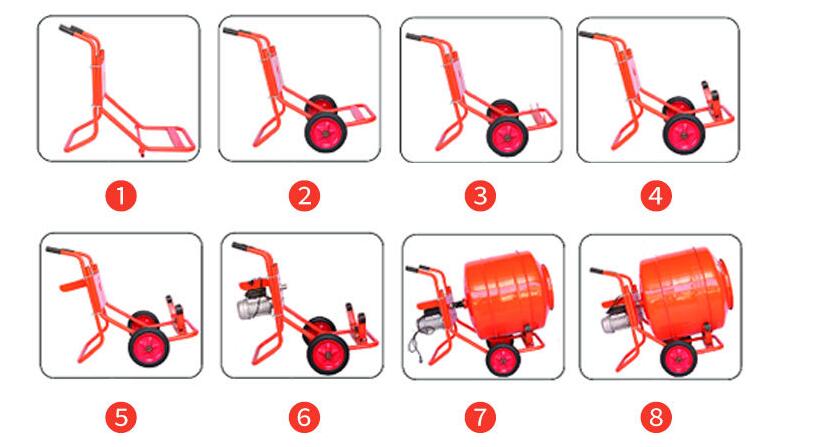 1

2

3

4

5

6

7

8